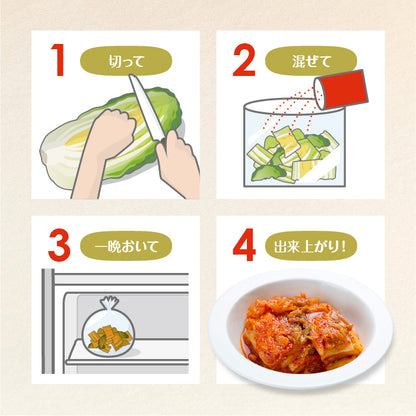 1 切って

2 混ぜて

3 一晩おいて

4 出来上がり!