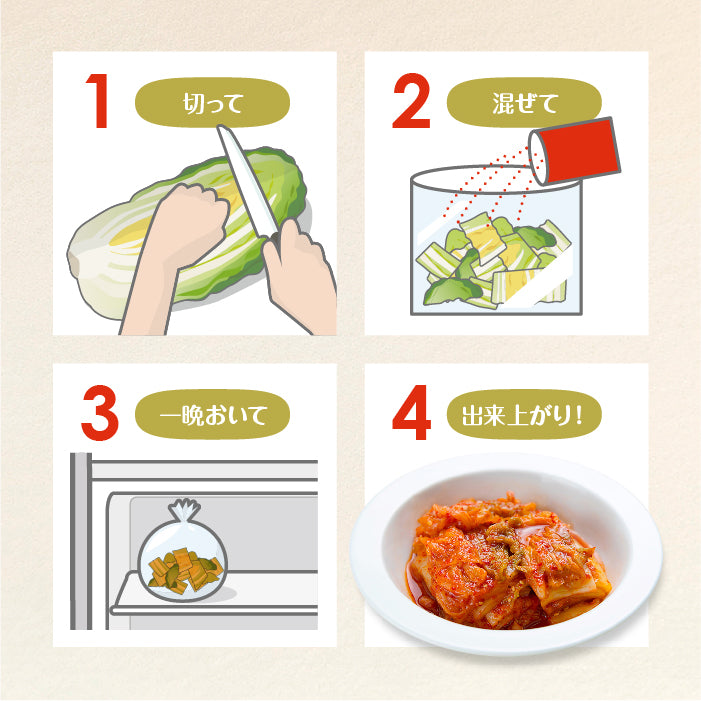 1 切って

2 混ぜて

3 一晩おいて

4 出来上がり!