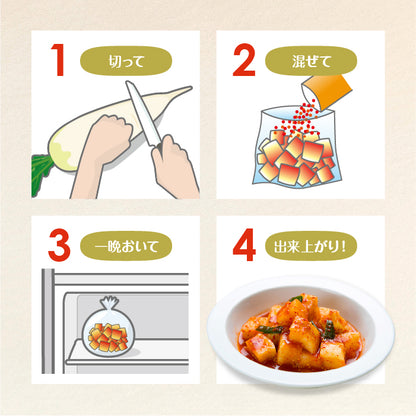 1 切って

2 混ぜて

3 一晩おいて

4 出来上がり!