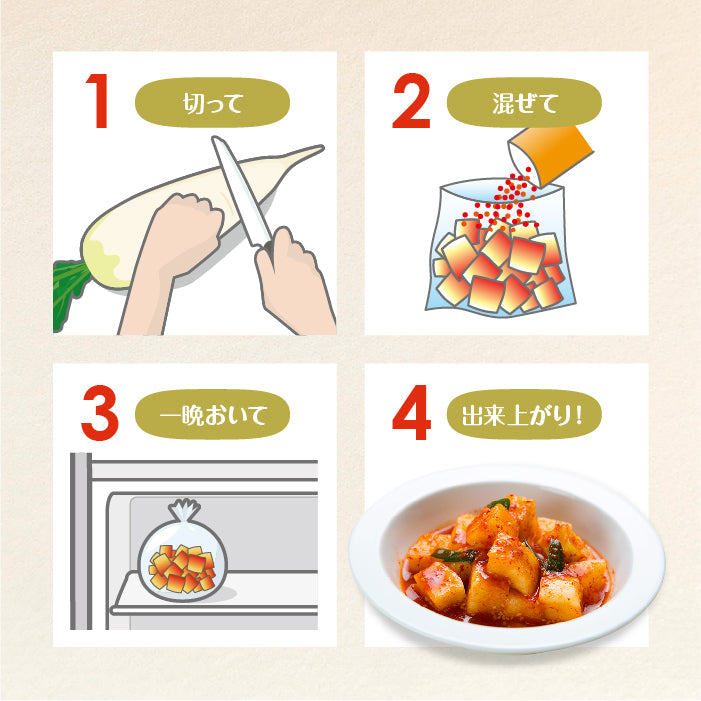 1 切って

2 混ぜて

3 一晩おいて

4 出来上がり!