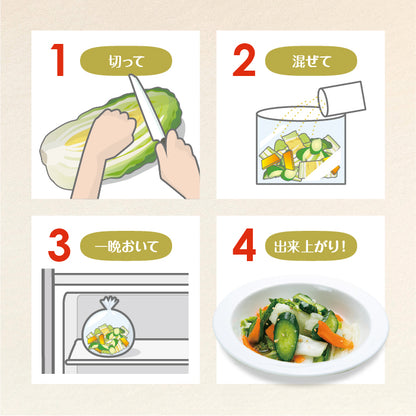 1 切って

2 混ぜて

3 一晩おいて

4 出来上がり!