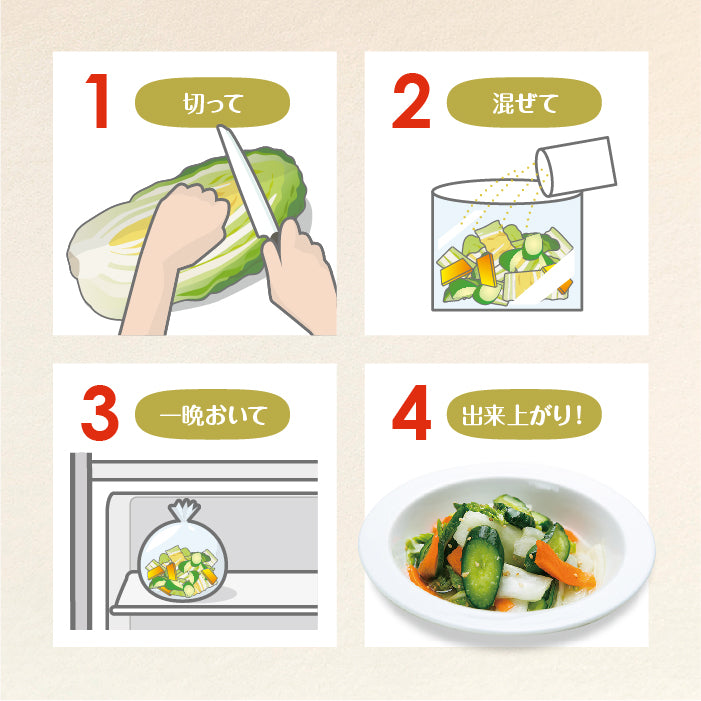 1 切って

2 混ぜて

3 一晩おいて

4 出来上がり!