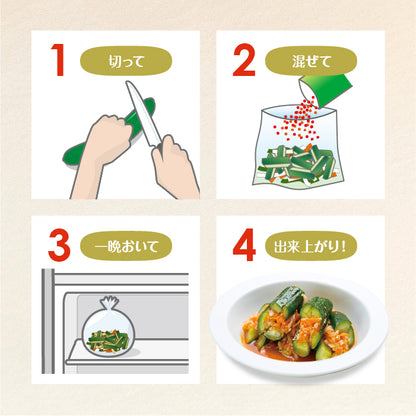 1 切って

2 混ぜて

3 一晩おいて

4 出来上がり!