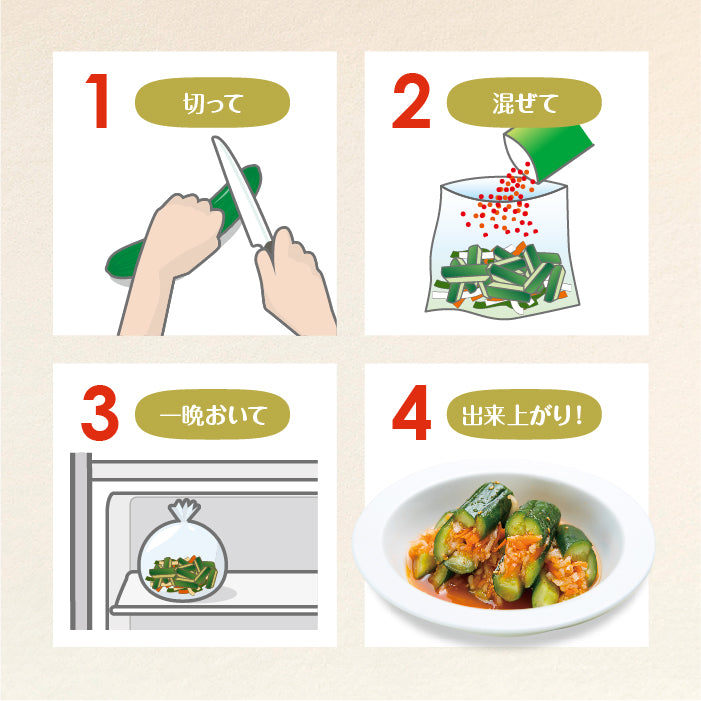 1 切って

2 混ぜて

3 一晩おいて

4 出来上がり!